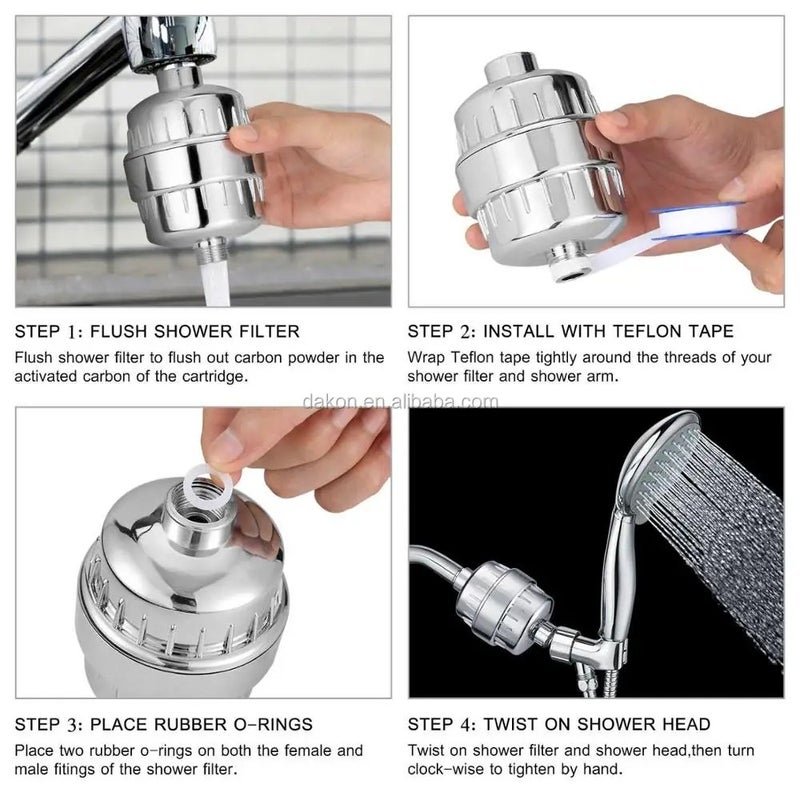 STEP 1: FLUSH SHOWER FILTER

Flush shower filter to flush out carbon powder in the activated carbon of the cartridge.

STEP 2: INSTALL WITH TEFLON TAPE

Wrap Teflon tape tightly around the threads of your shower filter and shower arm.

dakon.en.alibaba.com

STEP 3: PLACE RUBBER O-RINGS

Place two rubber o-rings on both the female and male fitings of the shower filter.

STEP 4: TWIST ON SHOWER HEAD

Twist on shower filter and shower head,then turn clock-wise to tighten by hand.